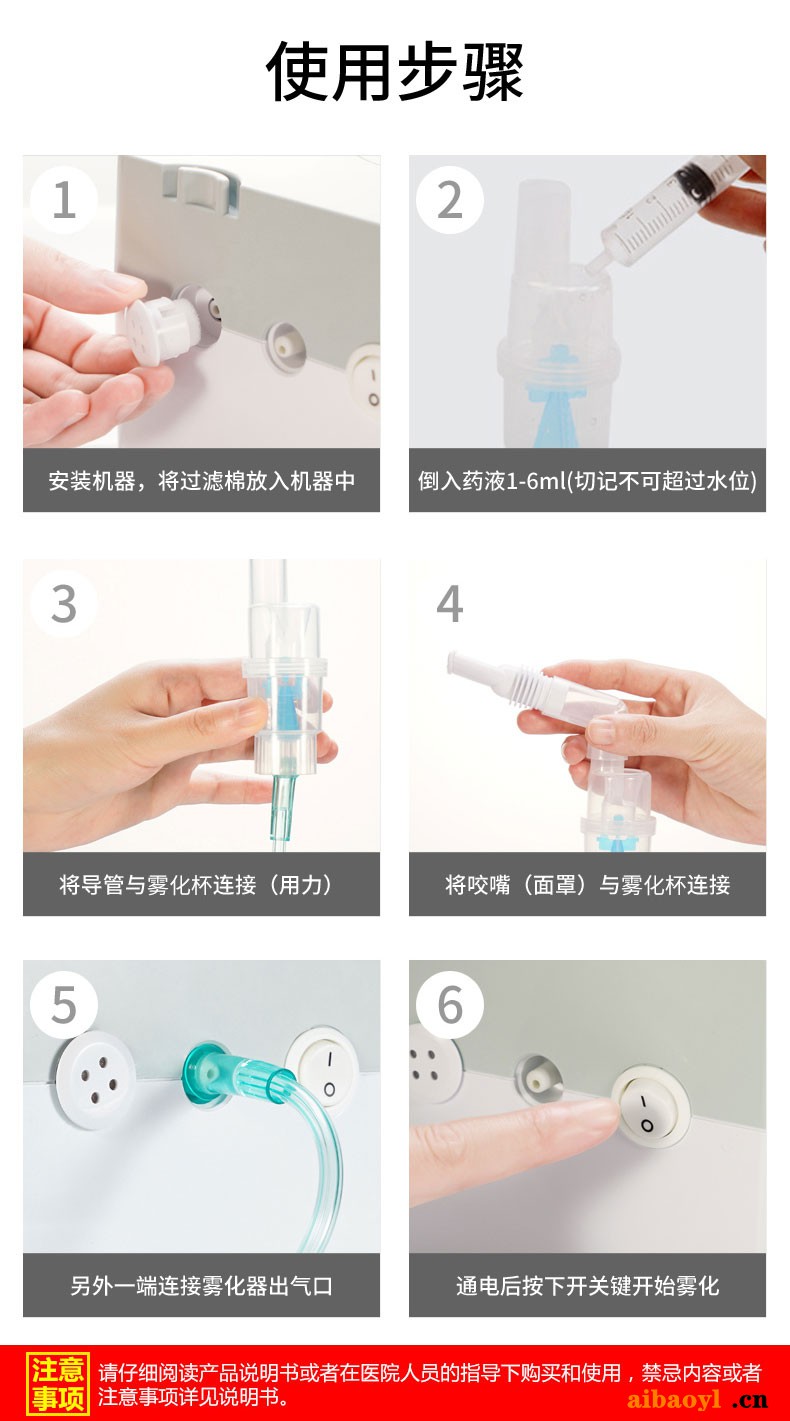 使用步骤

1
安装机器，将过滤棉放入机器中

2
倒入药液1-6ml(切记不可超过水位)

3
将导管与雾化杯连接（用力）

4
将咬嘴（面罩）与雾化杯连接

5
另外一端连接雾化器出气口

6
通电后按下开关键开始雾化

注意事项
请仔细阅读产品说明书或者在医院人员的指导下购买和使用，禁忌内容或者注意事项详见说明书。

aibaoyl .cn