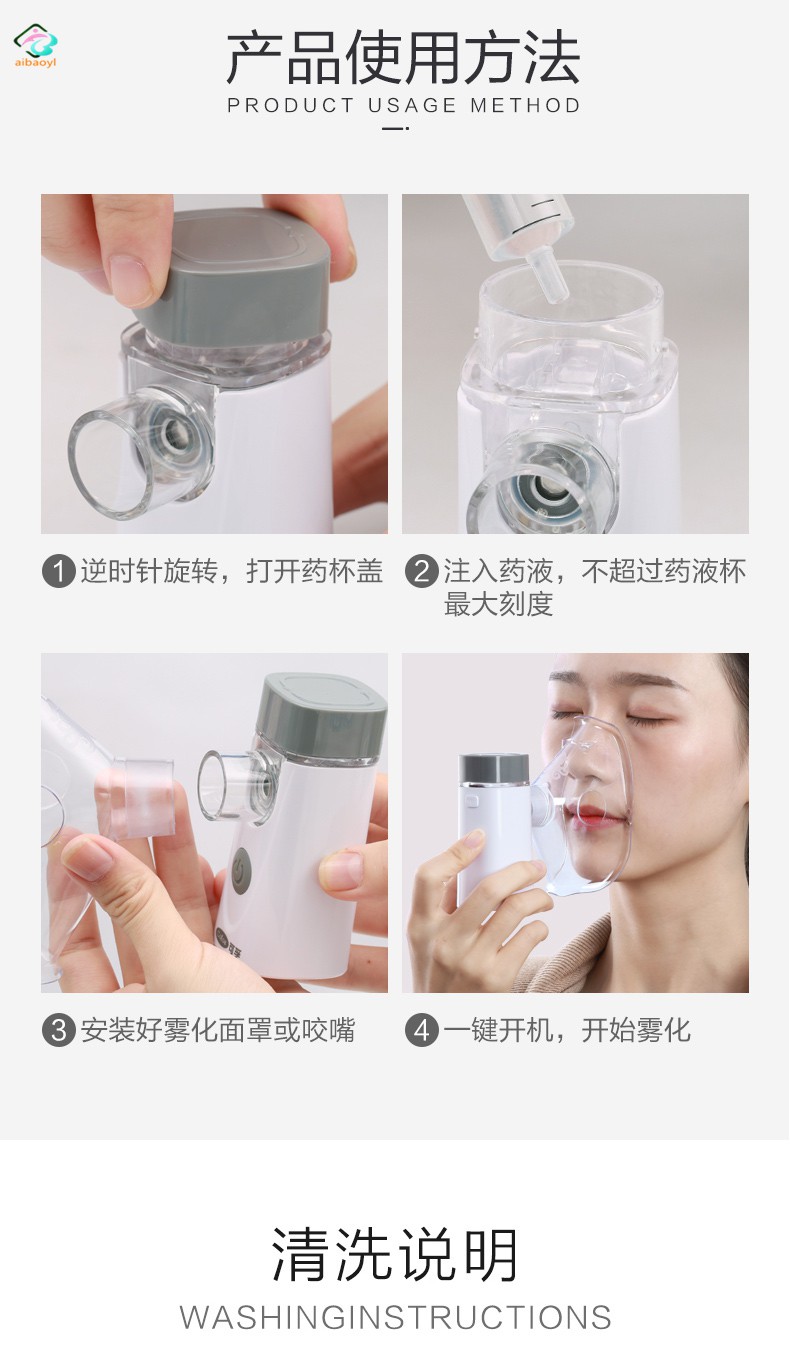 aibaoyl

产品使用方法
PRODUCT USAGE METHOD

1 逆时针旋转，打开药杯盖

2 注入药液，不超过药液杯最大刻度

3 安装好雾化面罩或咬嘴

4 一键开机，开始雾化

清洗说明
WASHINGINSTRUCTIONS