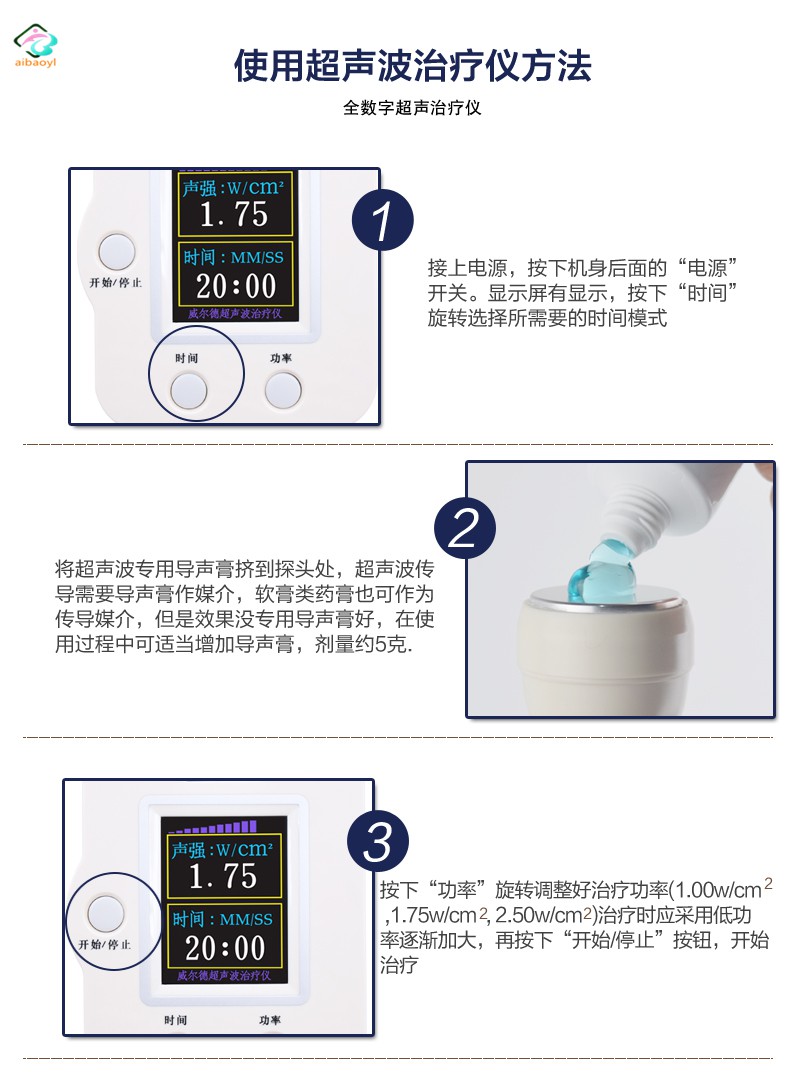 aibaoyl

使用超声波治疗仪方法

全数字超声治疗仪

声强：W/cm²
1.75
时间：MM/SS
20:00
威尔德超声波治疗仪
开始/停止
时间
功率

1

接上电源，按下机身后面的“电源”开关。显示屏有显示，按下“时间”旋转选择所需要的时间模式

2

将超声波专用导声膏挤到探头处，超声波传导需要导声膏作媒介，软膏类药膏也可作为传导媒介，但是效果没专用导声膏好，在使用过程中可适当增加导声膏，剂量约5克.

声强：W/cm²
1.75
时间：MM/SS
20:00
威尔德超声波治疗仪
开始/停止
时间
功率

3

按下“功率”旋转调整好治疗功率(1.00w/cm$^2$ ,1.75w/cm$^2$, 2.50w/cm$^2$)治疗时应采用低功率逐渐加大，再按下“开始/停止”按钮，开始治疗