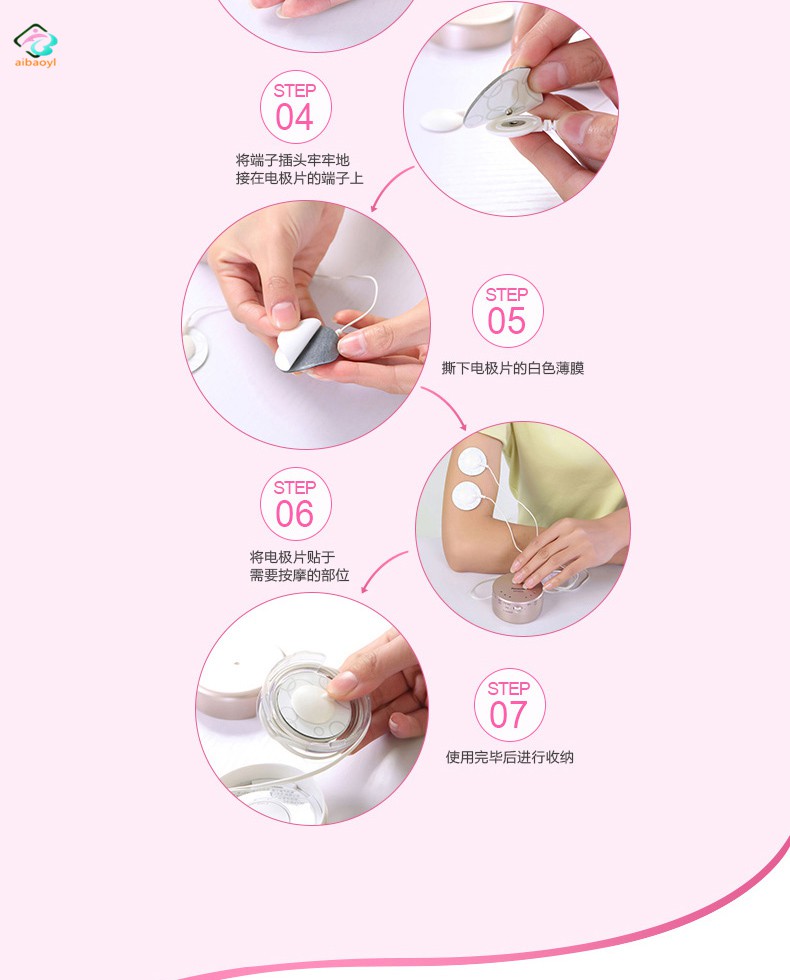 aibaoyl

STEP
04
将端子插头牢牢地
接在电极片的端子上

STEP
05
撕下电极片的白色薄膜

STEP
06
将电极片贴于
需要按摩的部位

STEP
07
使用完毕后进行收纳