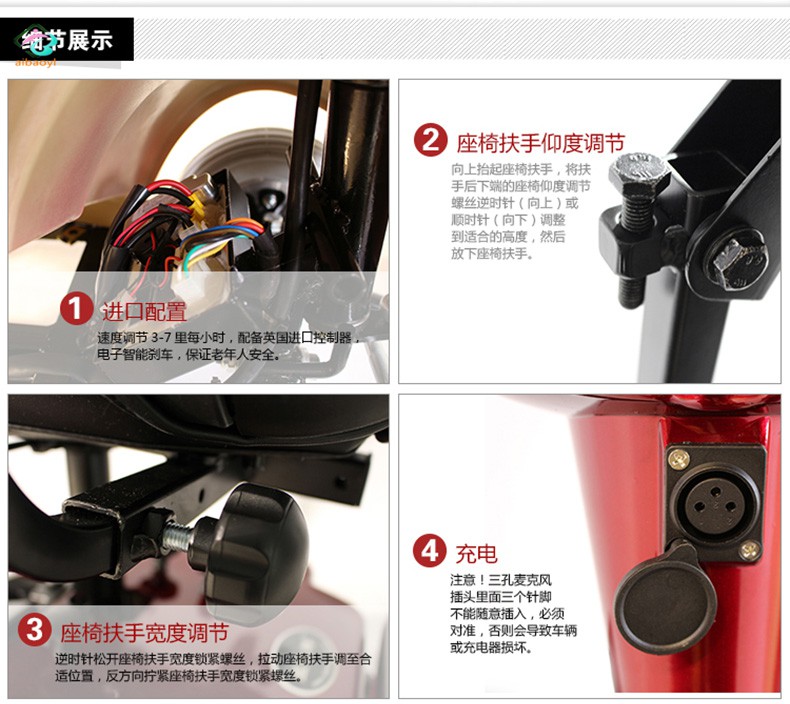 细节展示
aibaoyi

1 进口配置
速度调节 3-7 里每小时，配备英国进口控制器，电子智能刹车，保证老年人安全。

2 座椅扶手仰度调节
向上抬起座椅扶手，将扶手后下端的座椅仰度调节螺丝逆时针（向上）或顺时针（向下）调整到适合的高度，然后放下座椅扶手。

3 座椅扶手宽度调节
逆时针松开座椅扶手宽度锁紧螺丝，拉动座椅扶手调至合适位置，反方向拧紧座椅扶手宽度锁紧螺丝。

4 充电
注意！三孔麦克风插头里面三个针脚不能随意插入，必须对准，否则会导致车辆或充电器损坏。