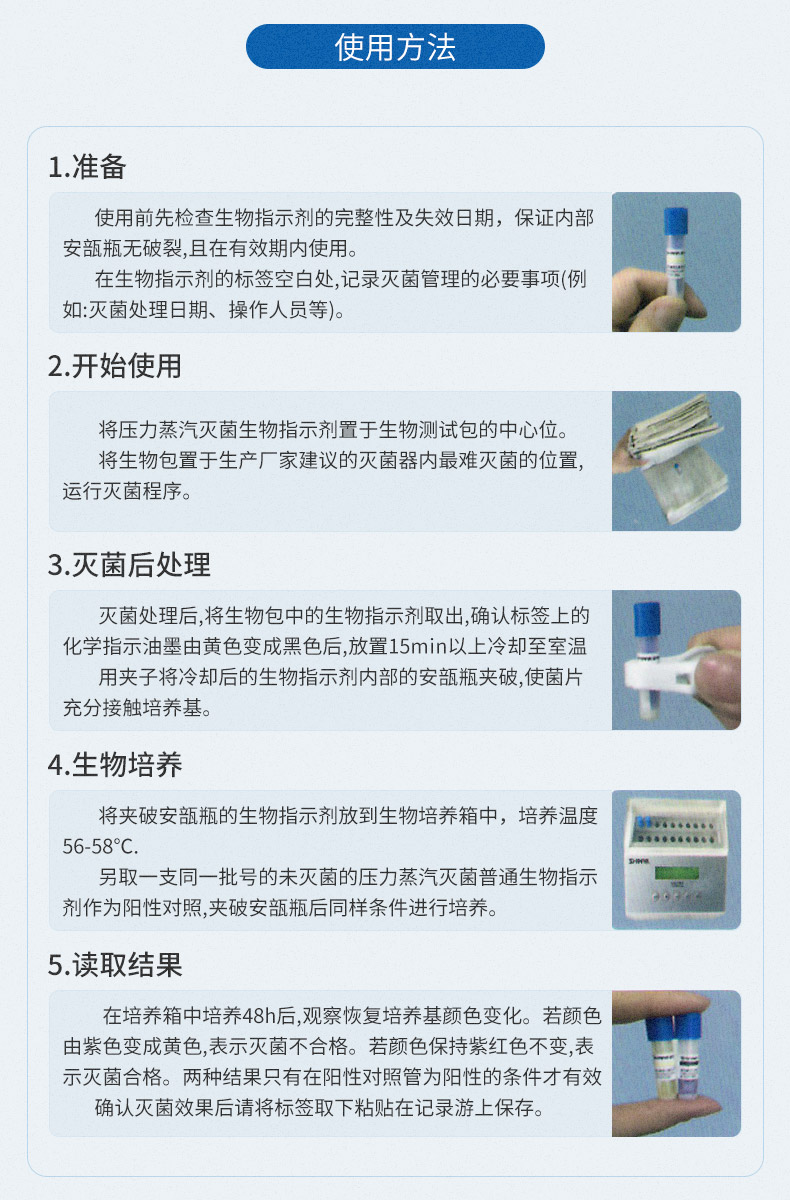 使用方法

1.准备

使用前先检查生物指示剂的完整性及失效日期，保证内部安瓿瓶无破裂,且在有效期内使用。

在生物指示剂的标签空白处,记录灭菌管理的必要事项(例如:灭菌处理日期、操作人员等)。

2.开始使用

将压力蒸汽灭菌生物指示剂置于生物测试包的中心位。

将生物包置于生产厂家建议的灭菌器内最难灭菌的位置,运行灭菌程序。

3.灭菌后处理

灭菌处理后,将生物包中的生物指示剂取出,确认标签上的化学指示油墨由黄色变成黑色后,放置15min以上冷却至室温

用夹子将冷却后的生物指示剂内部的安瓿瓶夹破,使菌片充分接触培养基。

4.生物培养

将夹破安瓿瓶的生物指示剂放到生物培养箱中，培养温度56-58°C.

另取一支同一批号的未灭菌的压力蒸汽灭菌普通生物指示剂作为阳性对照,夹破安瓿瓶后同样条件进行培养。

SHINVA

5.读取结果

在培养箱中培养48h后,观察恢复培养基颜色变化。若颜色由紫色变成黄色,表示灭菌不合格。若颜色保持紫红色不变,表示灭菌合格。两种结果只有在阳性对照管为阳性的条件才有效

确认灭菌效果后请将标签取下粘贴在记录游上保存。